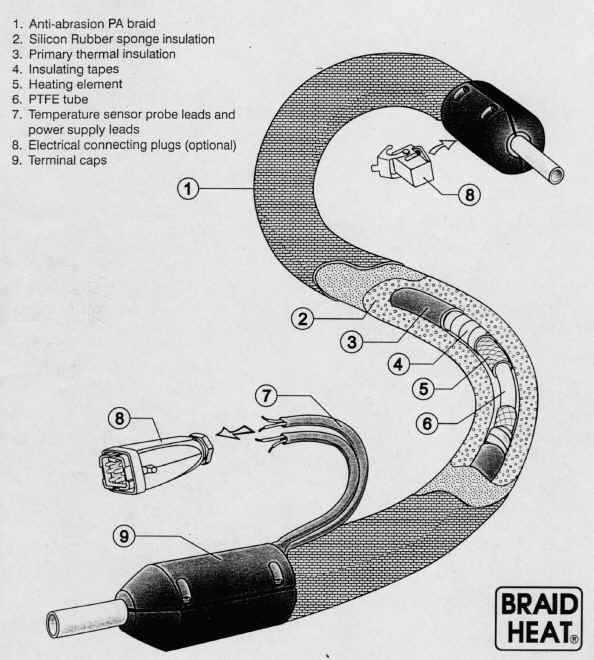 1. Anti-abrasion PA braid
2. Silicon Rubber sponge insulation
3. Primary thermal insulation
4. Insulating tapes
5. Heating element
6. PTFE tube
7. Temperature sensor probe leads and power supply leads
8. Electrical connecting plugs (optional)
9. Terminal caps

1

8

2

3

4

5

6

7

8

9

BRAID HEAT®